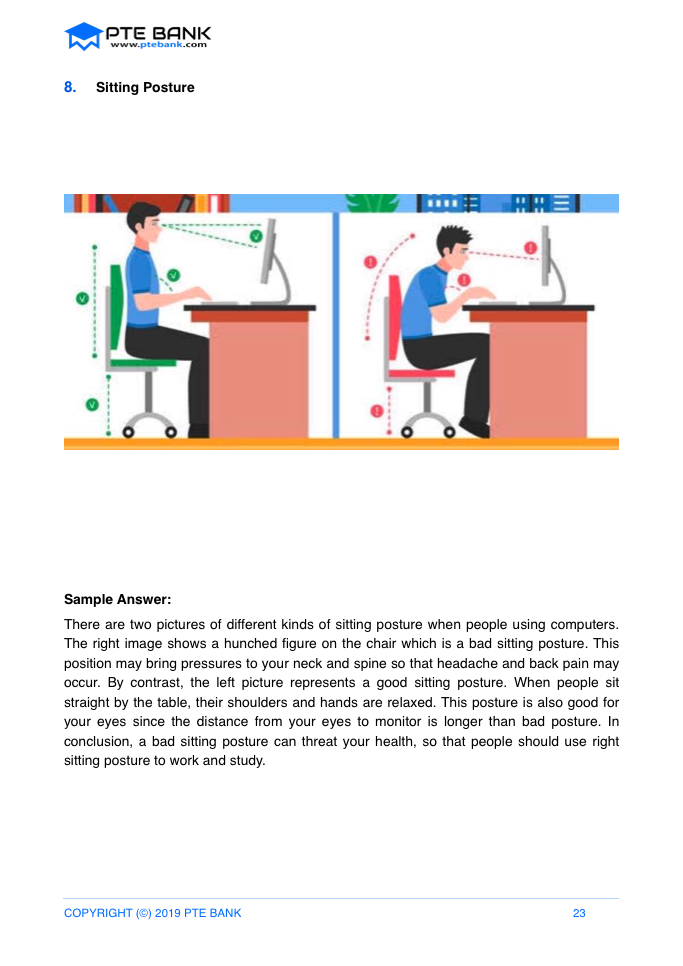 PTE BANK
www.ptebank.com

8. Sitting Posture

Sample Answer:
There are two pictures of different kinds of sitting posture when people using computers. The right image shows a hunched figure on the chair which is a bad sitting posture. This position may bring pressures to your neck and spine so that headache and back pain may occur. By contrast, the left picture represents a good sitting posture. When people sit straight by the table, their shoulders and hands are relaxed. This posture is also good for your eyes since the distance from your eyes to monitor is longer than bad posture. In conclusion, a bad sitting posture can threat your health, so that people should use right sitting posture to work and study.

COPYRIGHT (©) 2019 PTE BANK 23